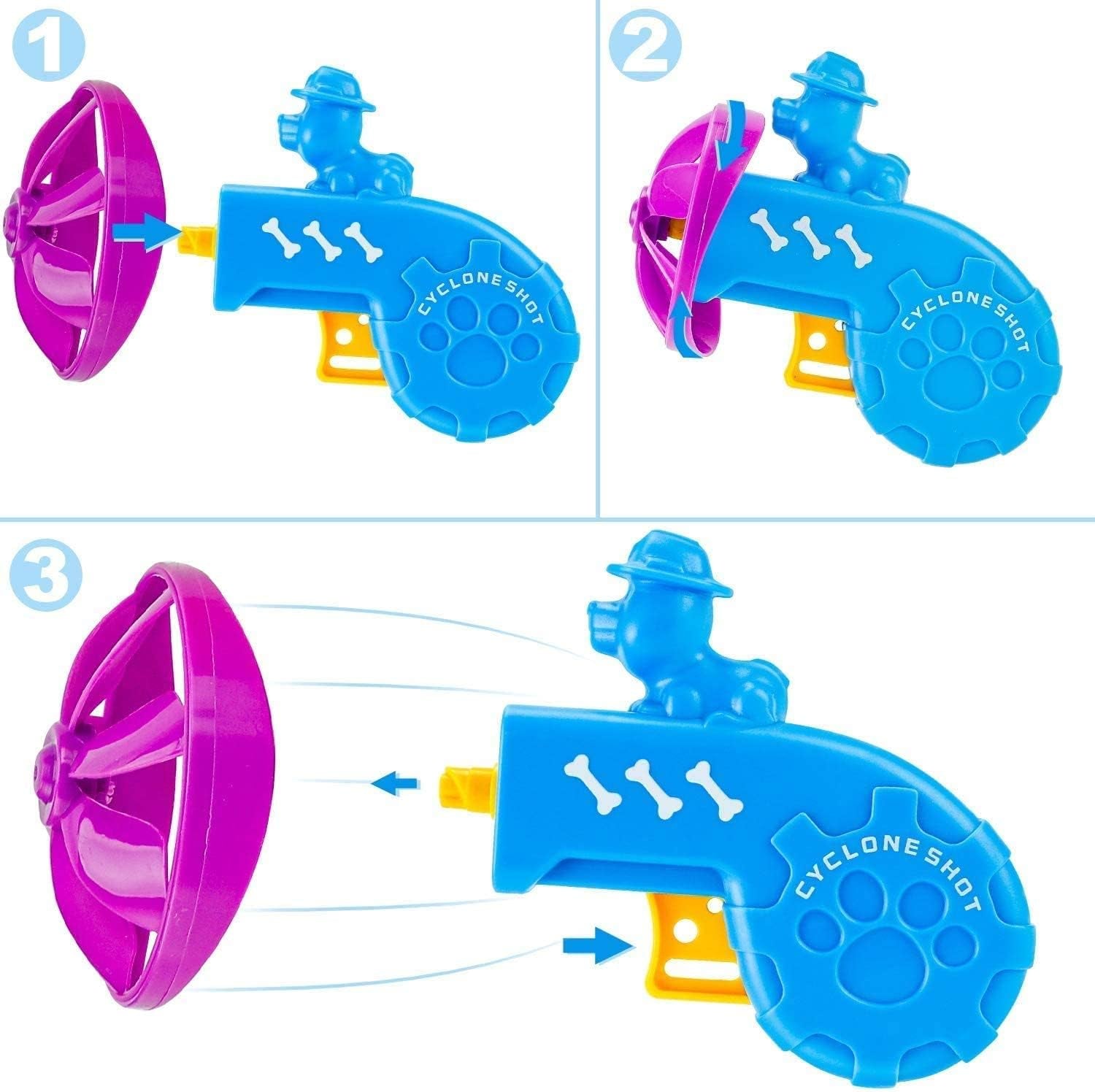 1

CYCLONE SHOT

2

CYCLONE SHOT

3

CYCLONE SHOT